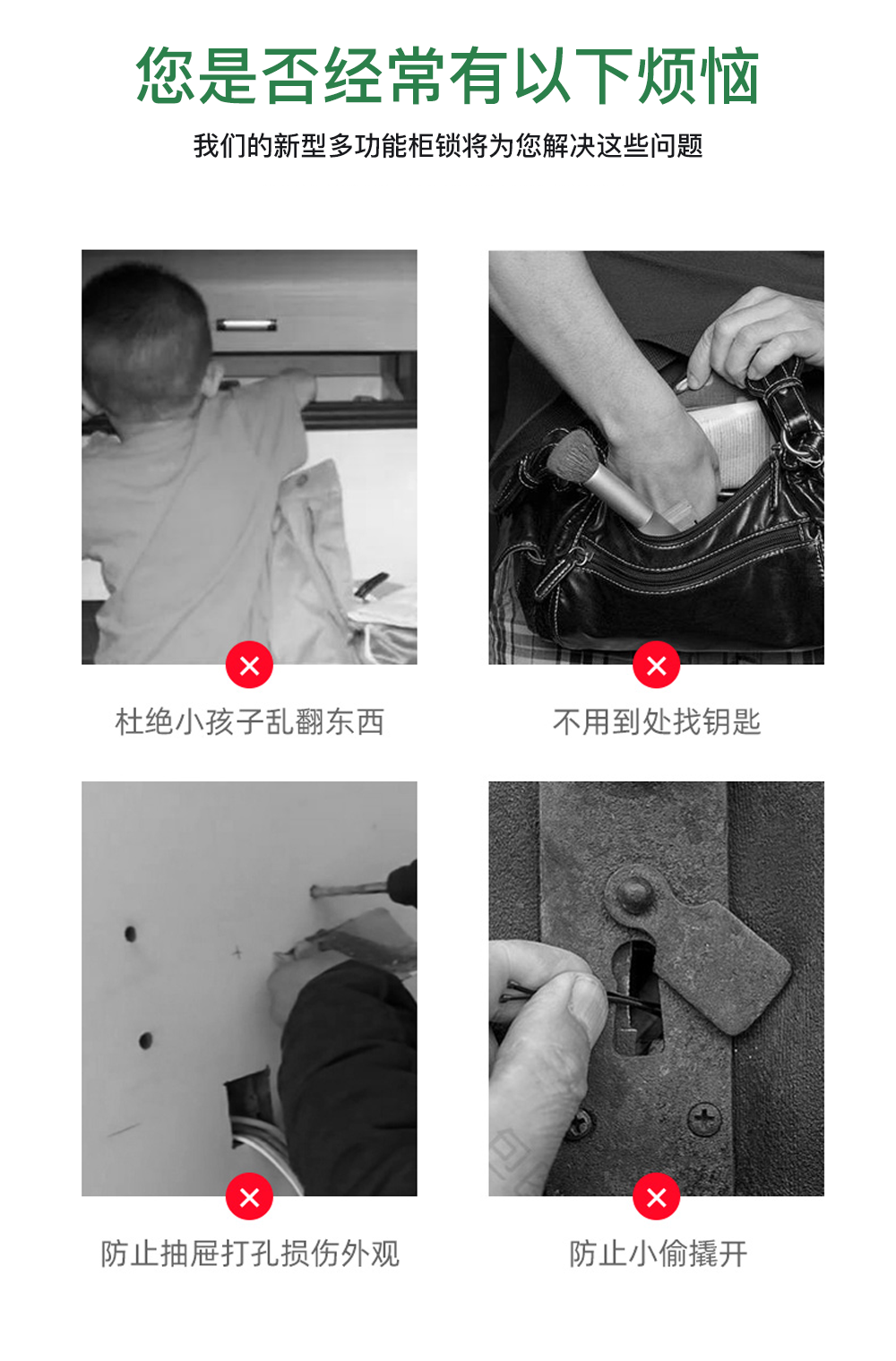 您是否经常有以下烦恼

我们的新型多功能柜锁将为您解决这些问题

杜绝小孩子乱翻东西

不用到处找钥匙

防止抽屉打孔损伤外观

防止小偷撬开